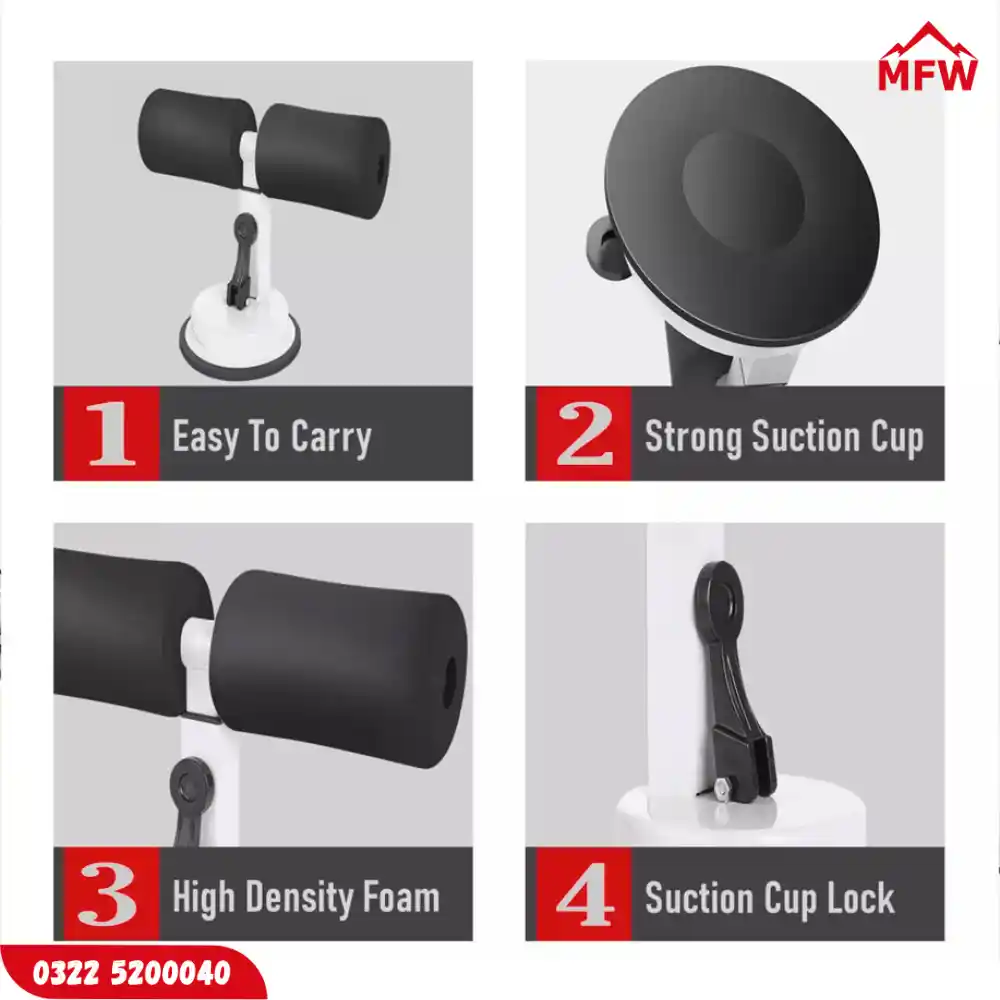 MFW

1 Easy To Carry

2 Strong Suction Cup

3 High Density Foam

4 Suction Cup Lock

0322 5200040