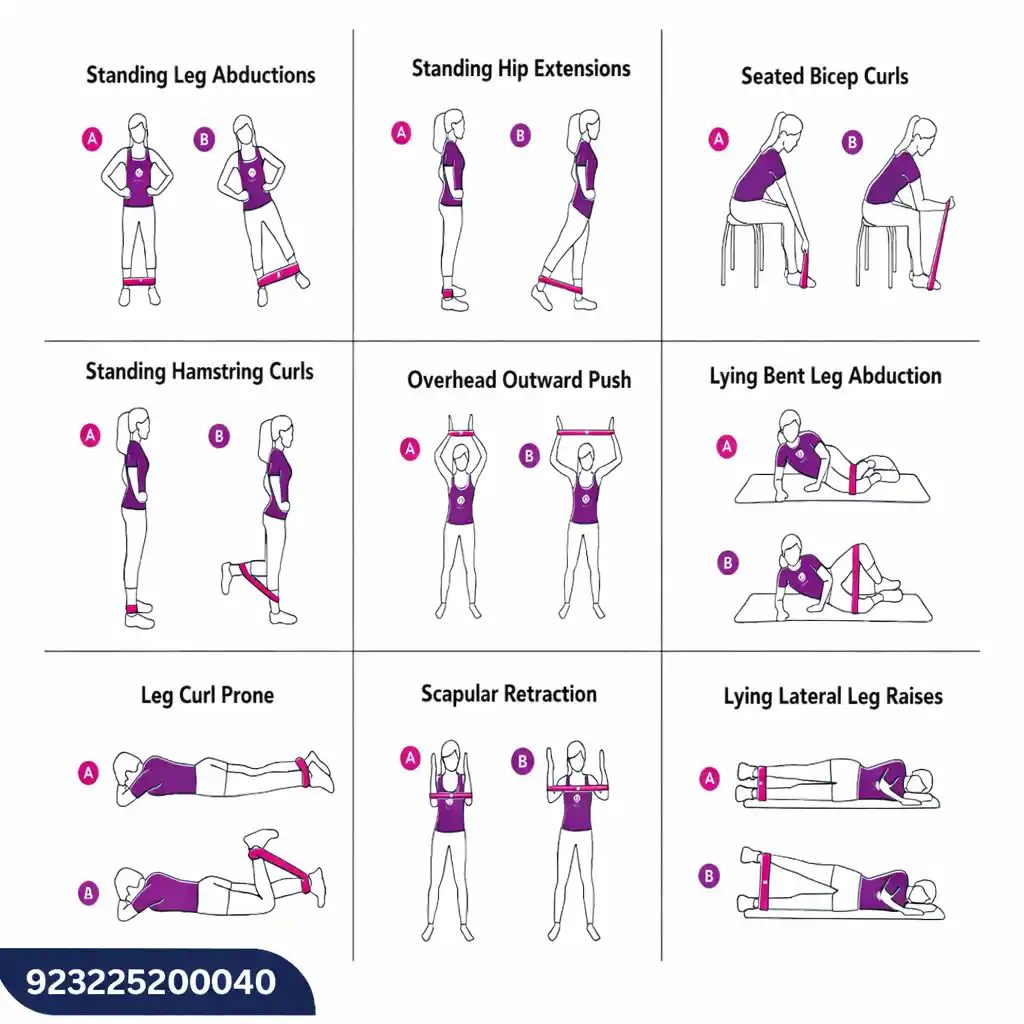 Standing Leg Abductions

A B

Standing Hip Extensions

A B

Seated Bicep Curls

A B

Standing Hamstring Curls

A B

Overhead Outward Push

A B

Lying Bent Leg Abduction

A

B

Leg Curl Prone

A

A

Scapular Retraction

A B

Lying Lateral Leg Raises

A

B

923225200040