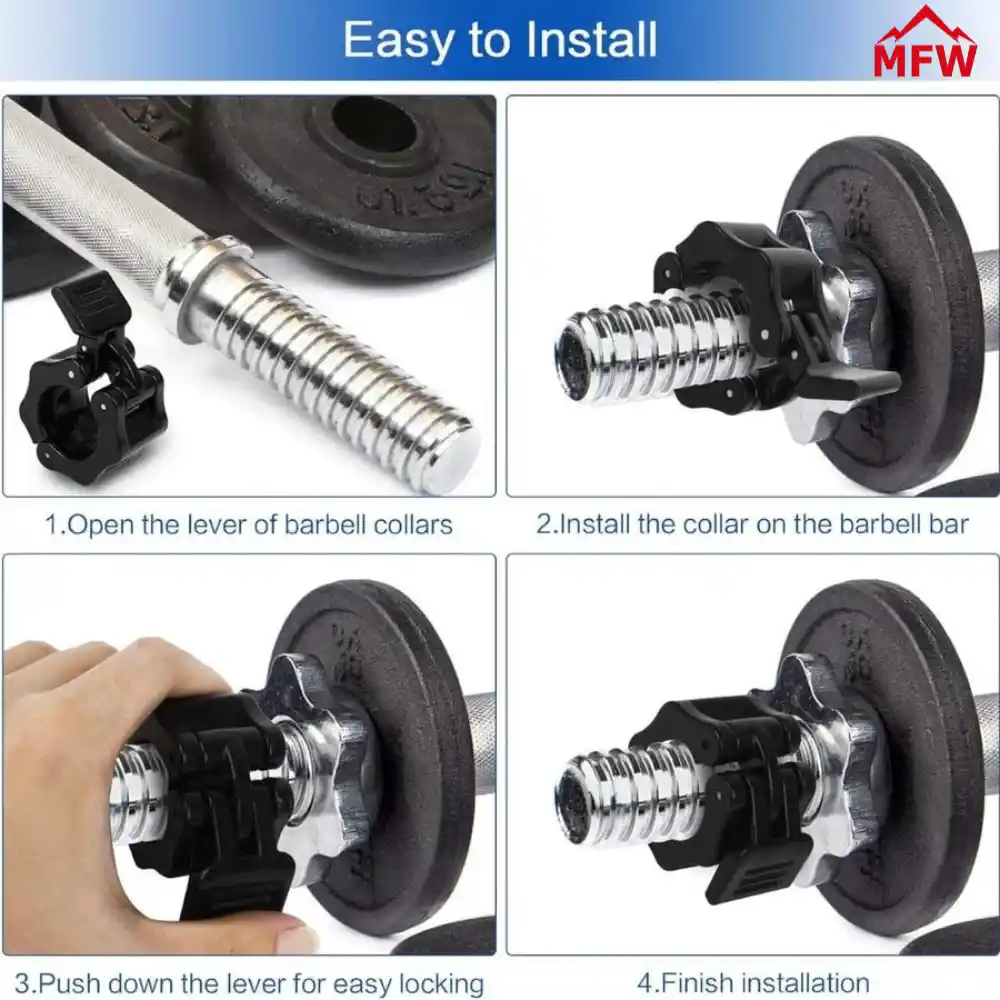 Easy to Install

MFW

1.Open the lever of barbell collars

2.Install the collar on the barbell bar

3.Push down the lever for easy locking

4.Finish installation